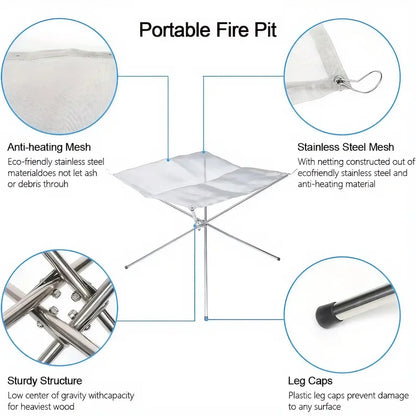 Portable Fire Pit

Anti-heating Mesh

Eco-friendly stainless steel materialdoes not let ash or debris throuh

Stainless Steel Mesh

With netting constructed out of ecofriendly stainless steel and anti-heating material

Sturdy Structure

Low center of gravity withcapacity for heaviest wood

Leg Caps

Plastic leg caps prevent damage to any surface