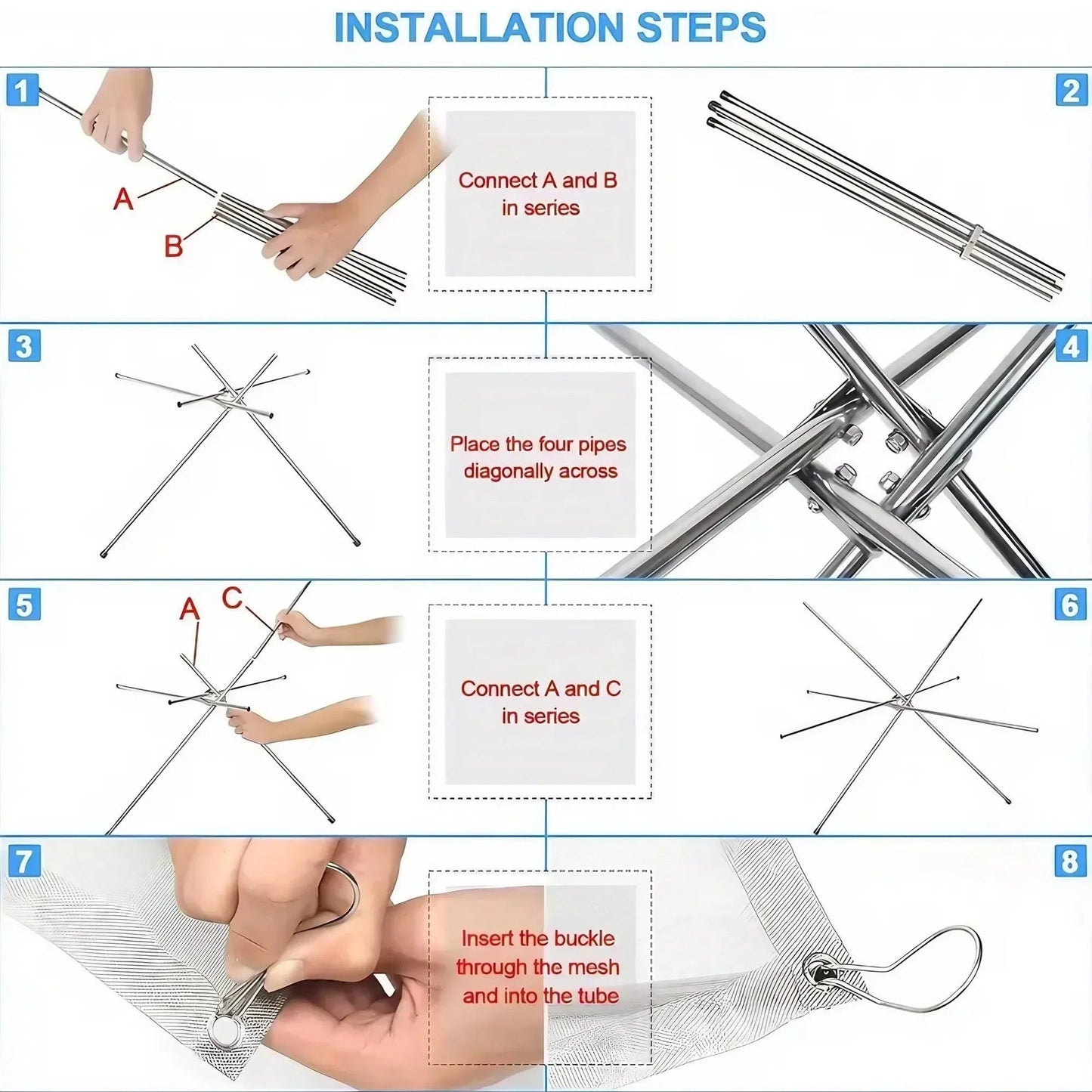 INSTALLATION STEPS

1

A

B

Connect A and B in series

2

3

Place the four pipes diagonally across

4

5

A

C

Connect A and C in series

6

7

Insert the buckle through the mesh and into the tube

8