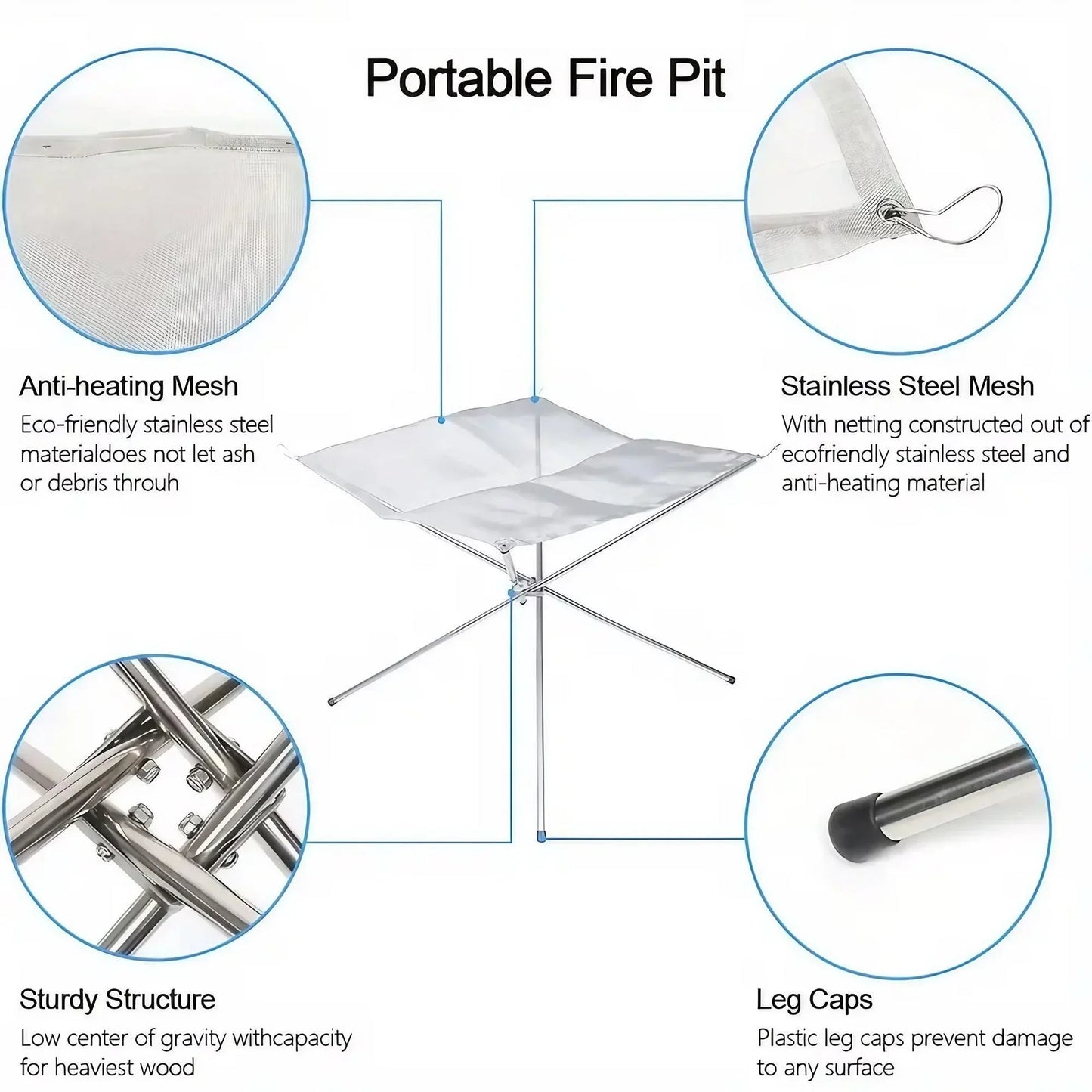 Portable Fire Pit

Anti-heating Mesh
Eco-friendly stainless steel materialdoes not let ash or debris throuh

Stainless Steel Mesh
With netting constructed out of ecofriendly stainless steel and anti-heating material

Sturdy Structure
Low center of gravity withcapacity for heaviest wood

Leg Caps
Plastic leg caps prevent damage to any surface